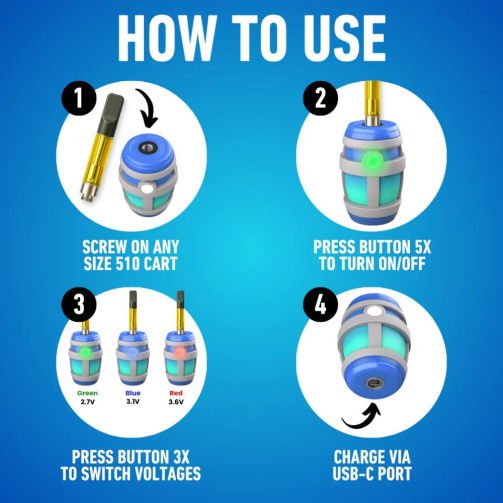 HOW TO USE

1

SCREW ON ANY SIZE 510 CART

2

PRESS BUTTON 5X TO TURN ON/OFF

3

Green 2.7V

Blue 3.1V

Red 3.6V

PRESS BUTTON 3X TO SWITCH VOLTAGES

4

CHARGE VIA USB-C PORT